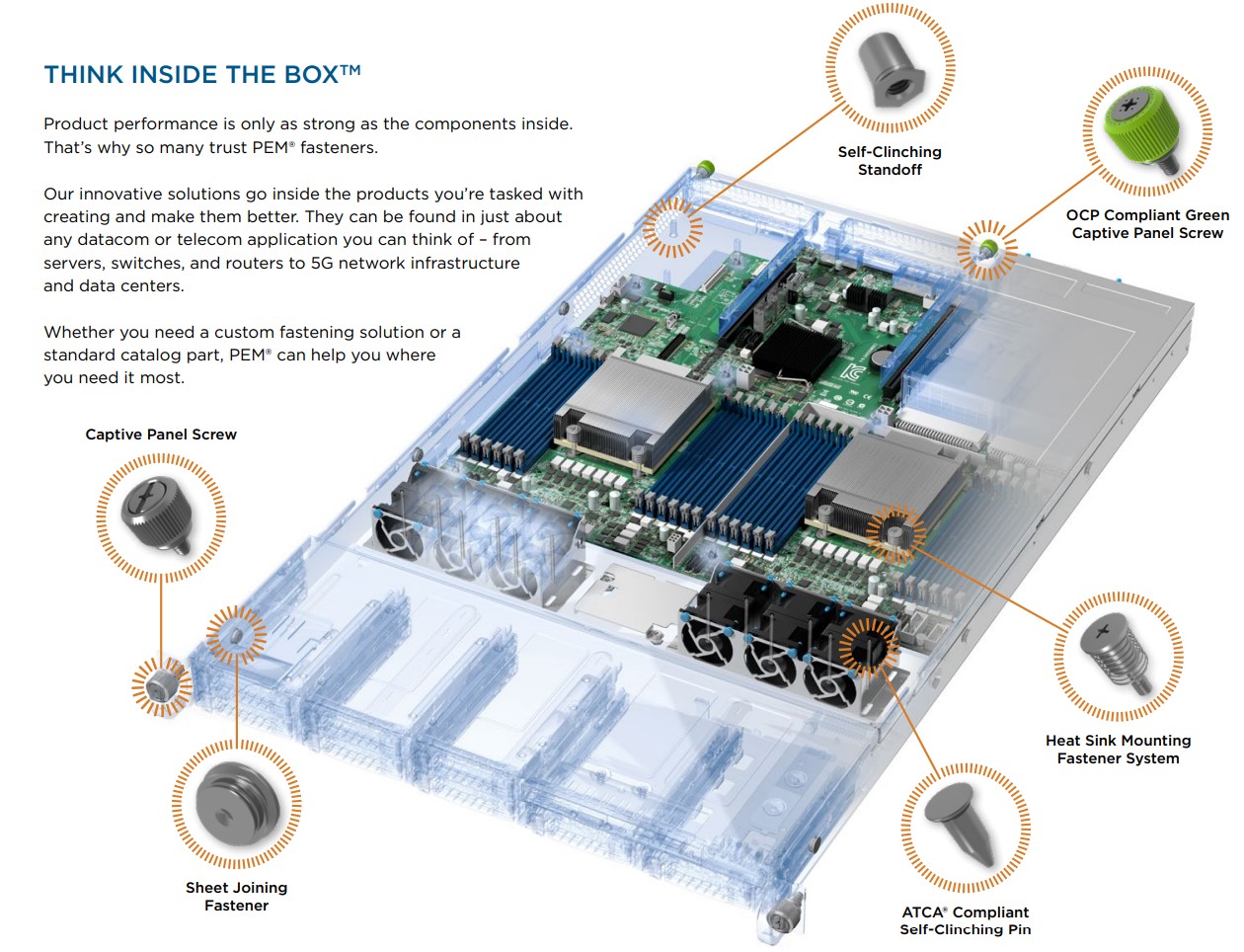 THINK INSIDE THE BOX™

Product performance is only as strong as the components inside. That's why so many trust PEM® fasteners.

Our innovative solutions go inside the products you're tasked with creating and make them better. They can be found in just about any datacom or telecom application you can think of – from servers, switches, and routers to 5G network infrastructure and data centers.

Whether you need a custom fastening solution or a standard catalog part, PEM® can help you where you need it most.

Self-Clinching Standoff

OCP Compliant Green Captive Panel Screw

Captive Panel Screw

Heat Sink Mounting Fastener System

Sheet Joining Fastener

ATCA® Compliant Self-Clinching Pin