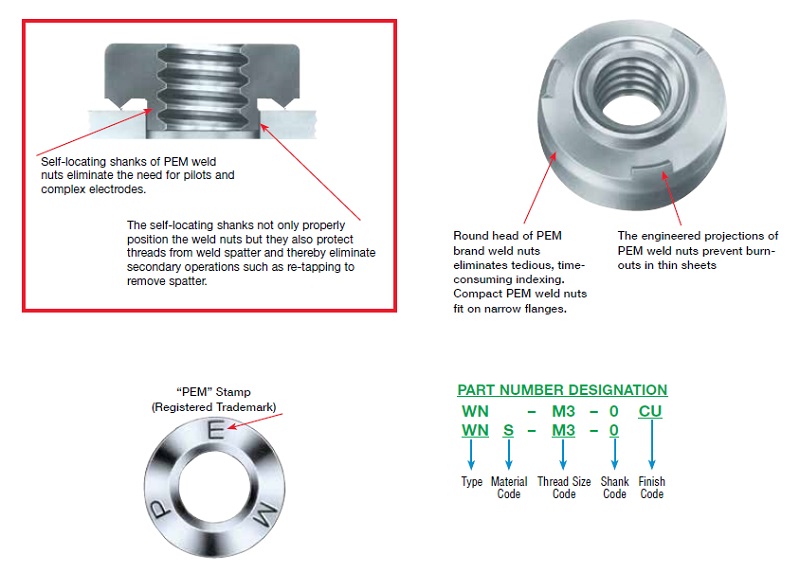 Self-locating shanks of PEM weld nuts eliminate the need for pilots and complex electrodes.

The self-locating shanks not only properly position the weld nuts but they also protect threads from weld spatter and thereby eliminate secondary operations such as re-tapping to remove spatter.

Round head of PEM brand weld nuts eliminates tedious, time-consuming indexing. Compact PEM weld nuts fit on narrow flanges.

The engineered projections of PEM weld nuts prevent burn-outs in thin sheets

"PEM" Stamp (Registered Trademark)

P E M

PART NUMBER DESIGNATION

WN – M3 – 0 CU
WN S – M3 – 0

Type Material Code Thread Size Code Shank Code Finish Code