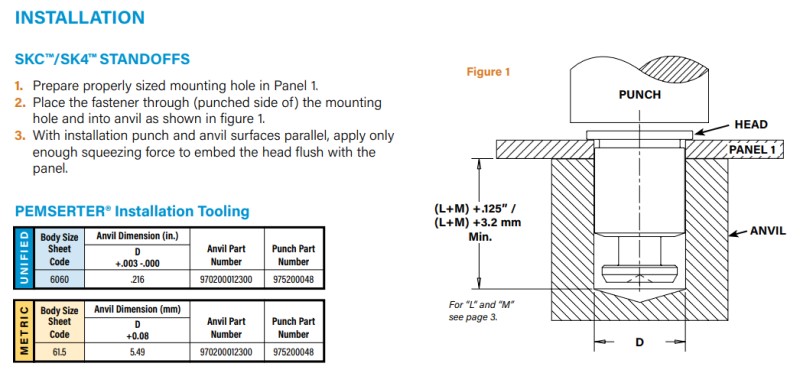 INSTALLATION

SKC™/SK4™ STANDOFFS

1. Prepare properly sized mounting hole in Panel 1.
2. Place the fastener through (punched side of) the mounting hole and into anvil as shown in figure 1.
3. With installation punch and anvil surfaces parallel, apply only enough squeezing force to embed the head flush with the panel.

PEMSERTER® Installation Tooling

UNIFIED

| Body Size Sheet Code | Anvil Dimension (in.) D +.003 -.000 | Anvil Part Number | Punch Part Number |
|---|---|---|---|
| 6060 | .216 | 970200012300 | 975200048 |

METRIC

| Body Size Sheet Code | Anvil Dimension (mm) D +0.08 | Anvil Part Number | Punch Part Number |
|---|---|---|---|
| 61.5 | 5.49 | 970200012300 | 975200048 |

Figure 1

PUNCH

HEAD

PANEL 1

(L+M) +.125" / (L+M) +3.2 mm Min.

ANVIL

For "L" and "M" see page 3.

D