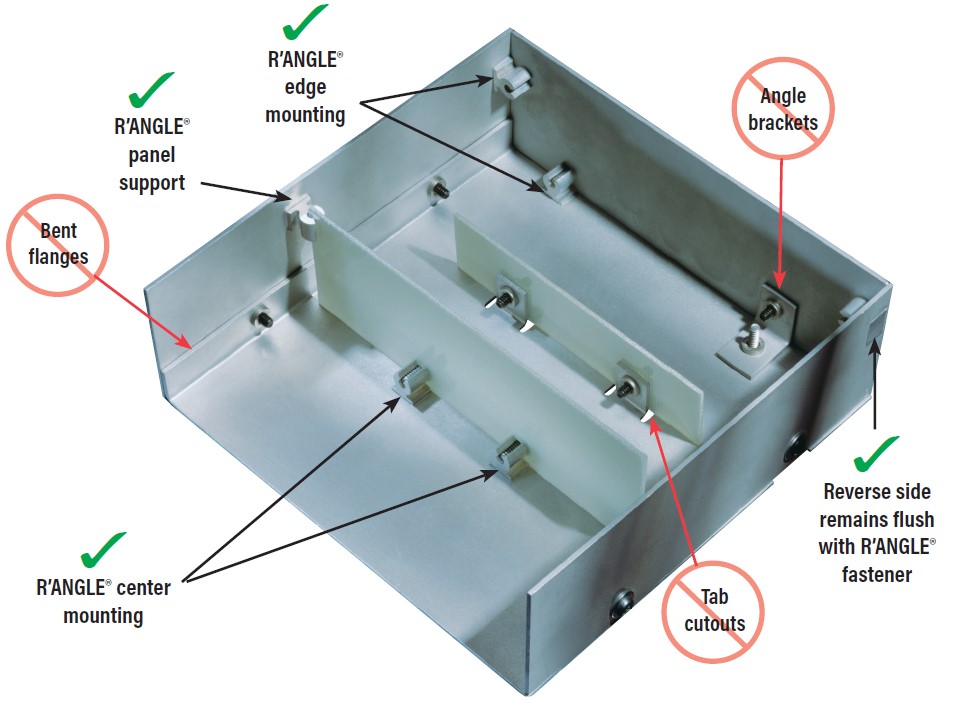 R'ANGLE® edge mounting

R'ANGLE® panel support

Angle brackets

Bent flanges

Reverse side remains flush with R'ANGLE® fastener

R'ANGLE® center mounting

Tab cutouts